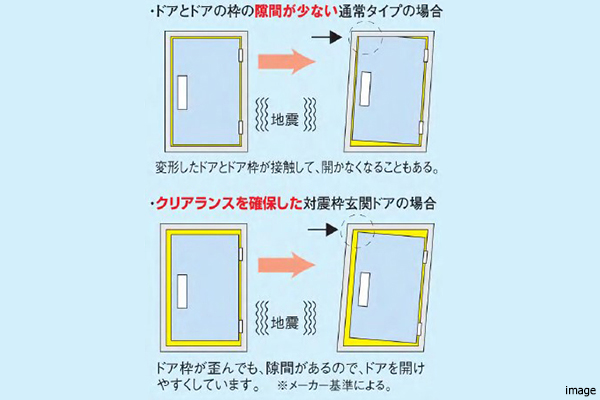 ・ドアとドアの枠の隙間が少ない通常タイプの場合

地震

変形したドアとドア枠が接触して、開かなくなることもある。

・クリアランスを確保した対震枠玄関ドアの場合

地震

ドア枠が歪んでも、隙間があるので、ドアを開けやすくしています。 ※メーカー基準による。

image